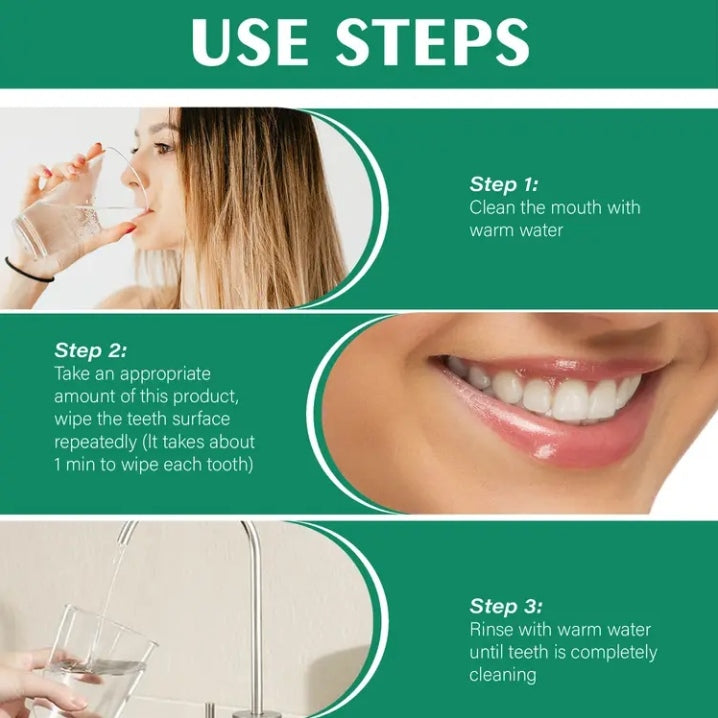 USE STEPS

Step 1:
Clean the mouth with warm water

Step 2:
Take an appropriate amount of this product, wipe the teeth surface repeatedly (It takes about 1 min to wipe each tooth)

Step 3:
Rinse with warm water until teeth is completely cleaning