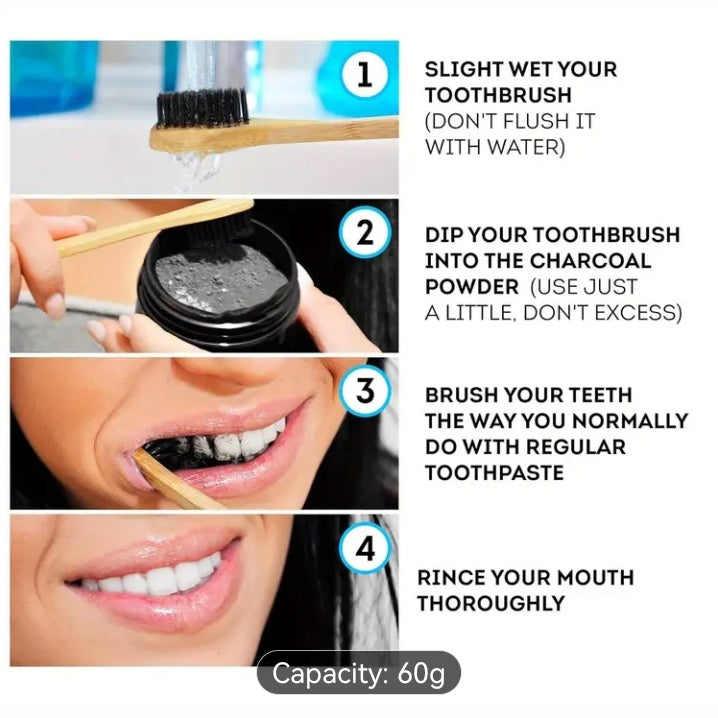 1
SLIGHT WET YOUR TOOTHBRUSH (DON'T FLUSH IT WITH WATER)

2
DIP YOUR TOOTHBRUSH INTO THE CHARCOAL POWDER (USE JUST A LITTLE, DON'T EXCESS)

3
BRUSH YOUR TEETH THE WAY YOU NORMALLY DO WITH REGULAR TOOTHPASTE

4
RINCE YOUR MOUTH THOROUGHLY

Capacity: 60g