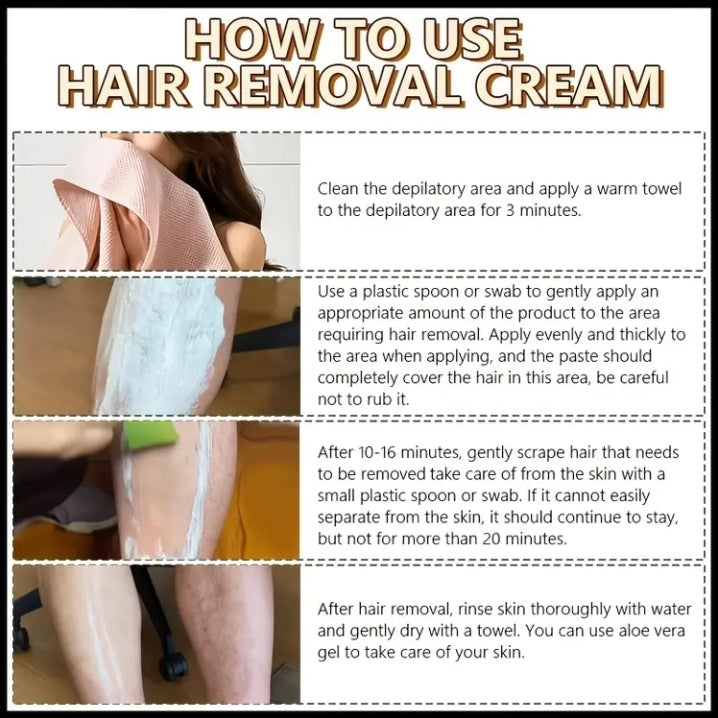 HOW TO USE HAIR REMOVAL CREAM

Clean the depilatory area and apply a warm towel to the depilatory area for 3 minutes.

Use a plastic spoon or swab to gently apply an appropriate amount of the product to the area requiring hair removal. Apply evenly and thickly to the area when applying, and the paste should completely cover the hair in this area, be careful not to rub it.

After 10-16 minutes, gently scrape hair that needs to be removed take care of from the skin with a small plastic spoon or swab. If it cannot easily separate from the skin, it should continue to stay, but not for more than 20 minutes.

After hair removal, rinse skin thoroughly with water and gently dry with a towel. You can use aloe vera gel to take care of your skin.