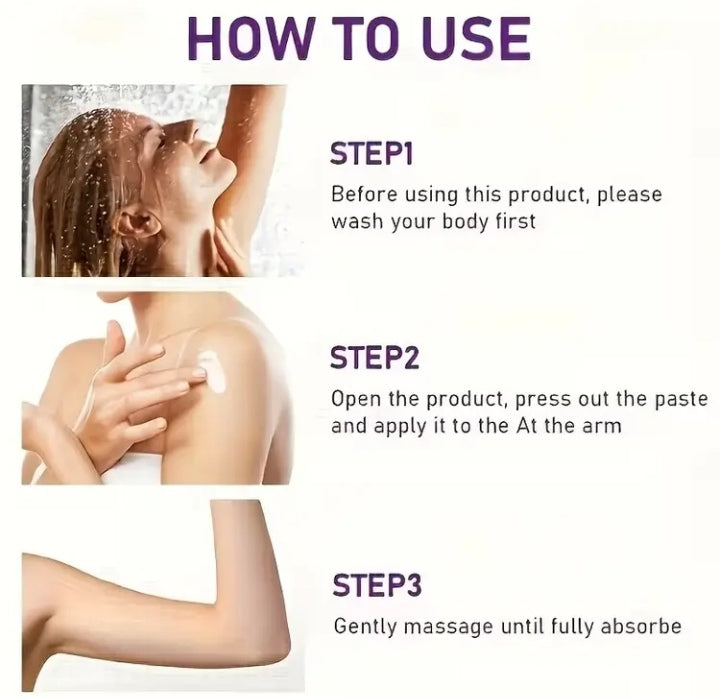 HOW TO USE

STEP1

Before using this product, please wash your body first

STEP2

Open the product, press out the paste and apply it to the At the arm

STEP3

Gently massage until fully absorbe