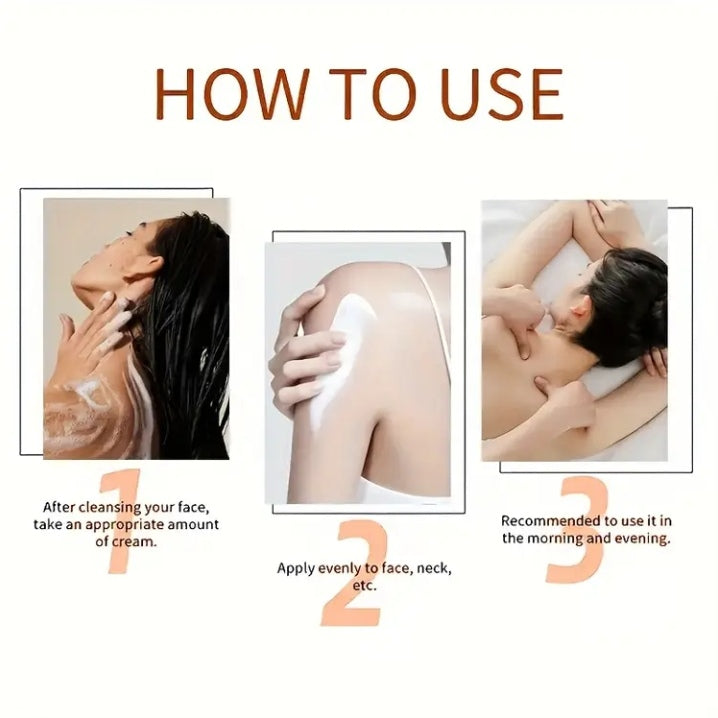 HOW TO USE

1

After cleansing your face, take an appropriate amount of cream.

2

Apply evenly to face, neck, etc.

3

Recommended to use it in the morning and evening.