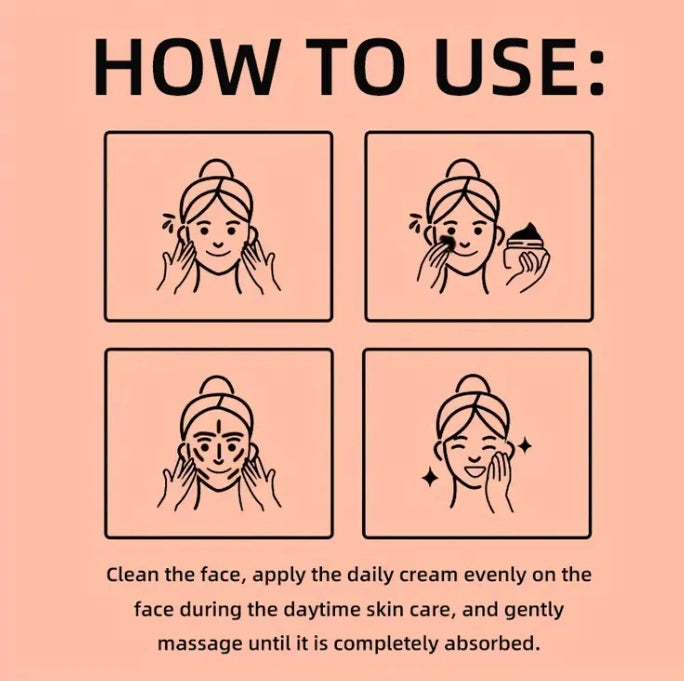 HOW TO USE:

Clean the face, apply the daily cream evenly on the face during the daytime skin care, and gently massage until it is completely absorbed.