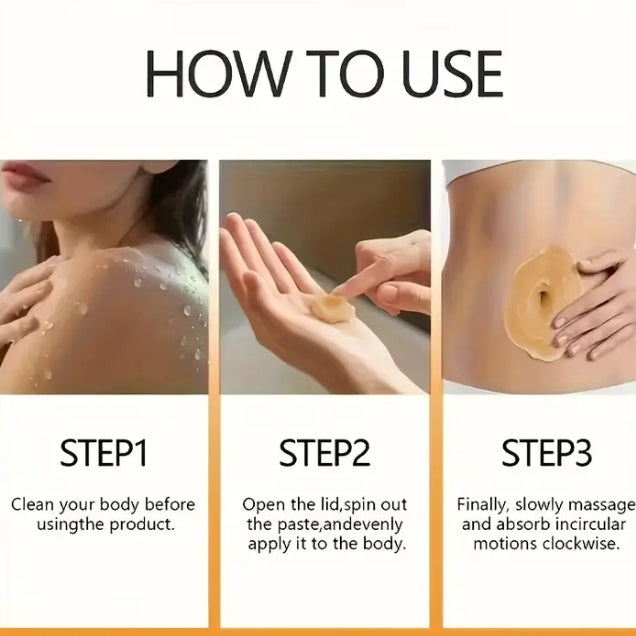 HOW TO USE

STEP1

Clean your body before usingthe product.

STEP2

Open the lid,spin out the paste,andevenly apply it to the body.

STEP3

Finally, slowly massage and absorb incircular motions clockwise.